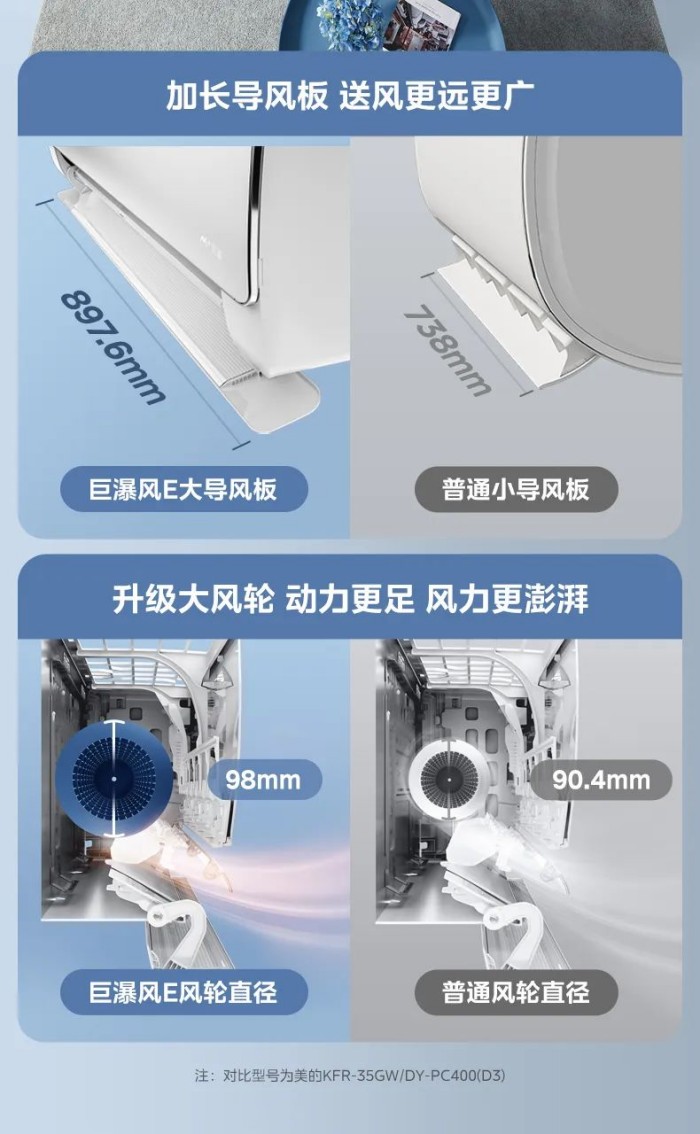 加长导风板 送风更远更广

897.6mm

738mm

巨瀑风E大导风板

普通小导风板

升级大风轮 动力更足 风力更澎湃

98mm

90.4mm

巨瀑风E风轮直径

普通风轮直径

注：对比型号为美的KFR-35GW/DY-PC400(D3)